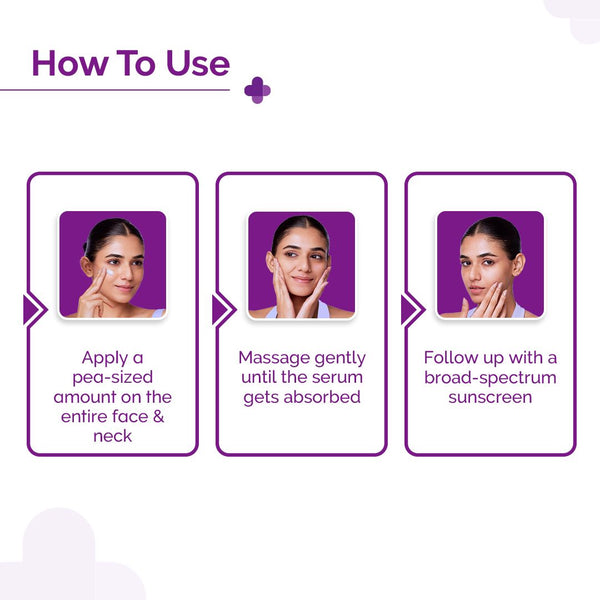 How To Use

Apply a pea-sized amount on the entire face & neck

Massage gently until the serum gets absorbed

Follow up with a broad-spectrum sunscreen